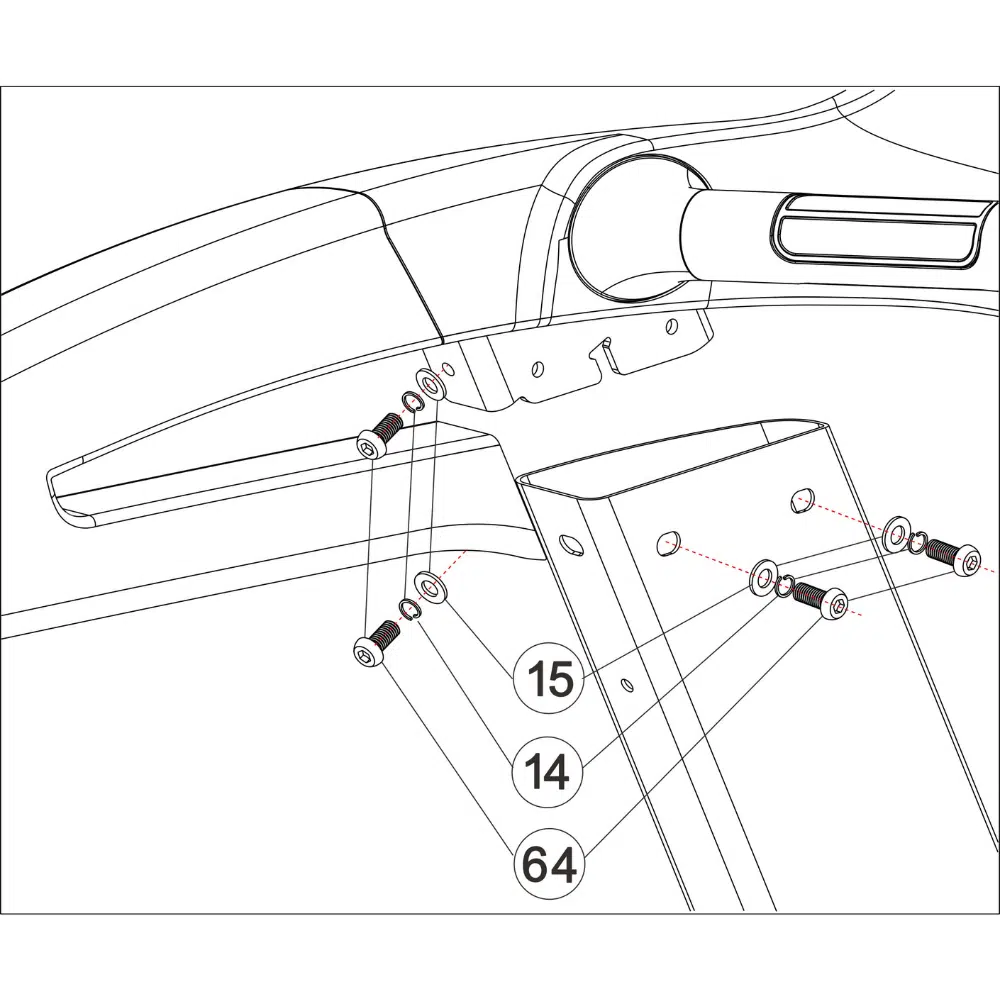 15
14
64