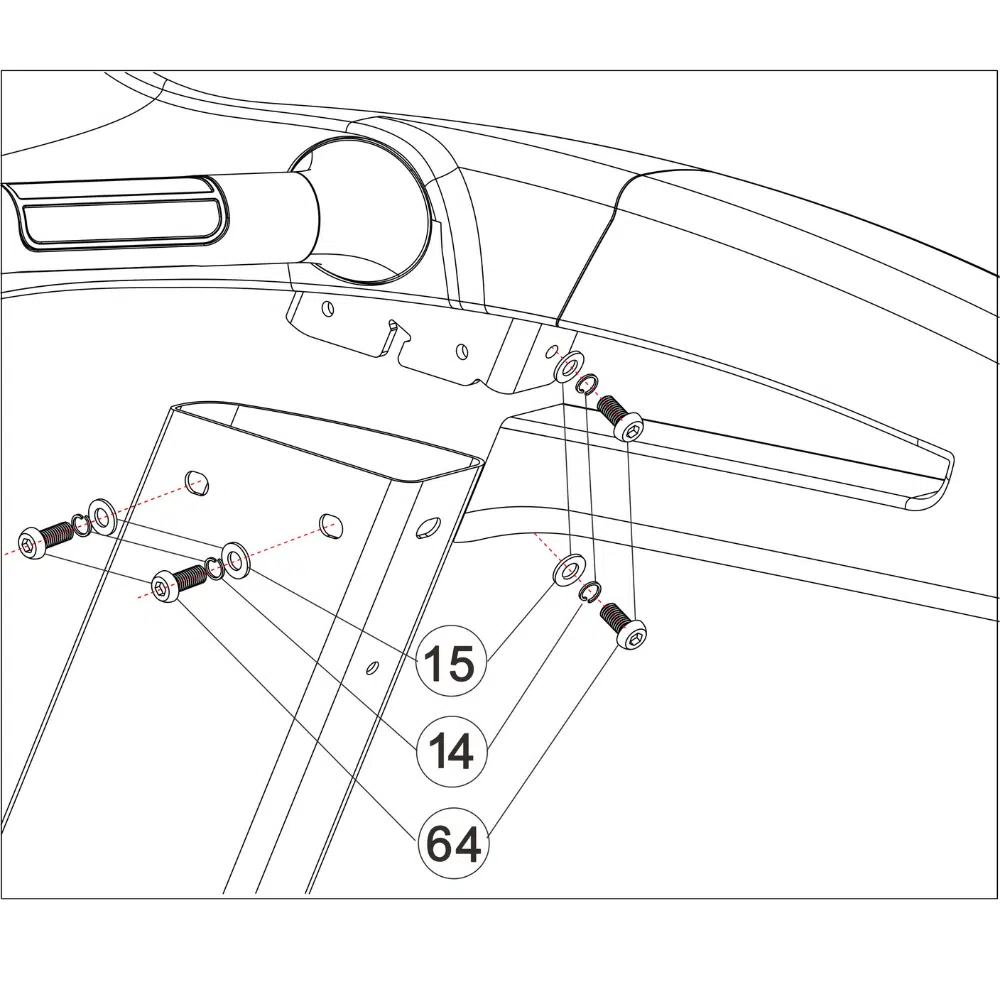 15

14

64