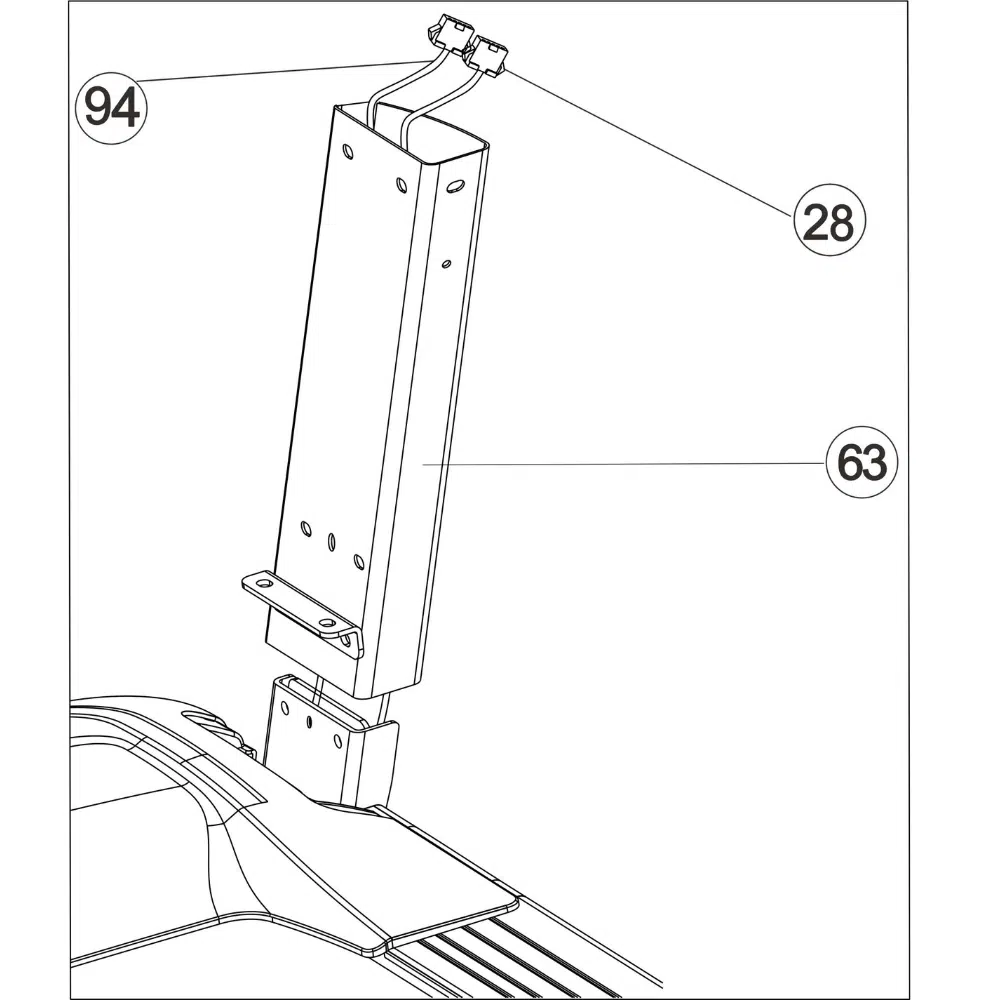 94
28
63